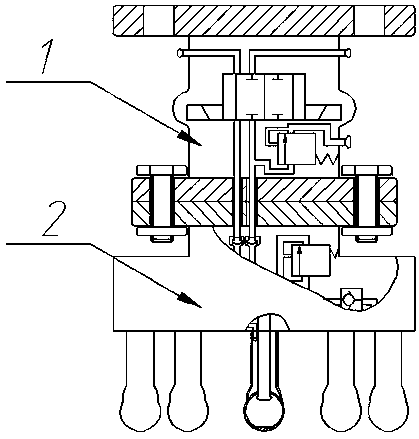 1
2