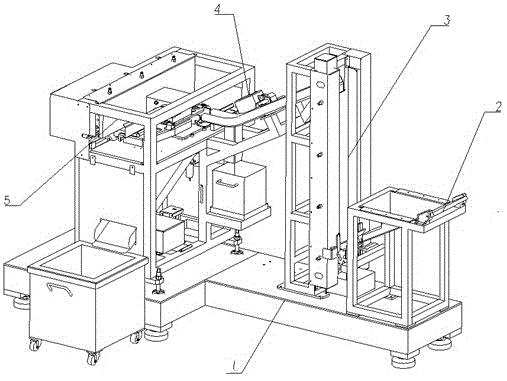 4
3
2
5
1