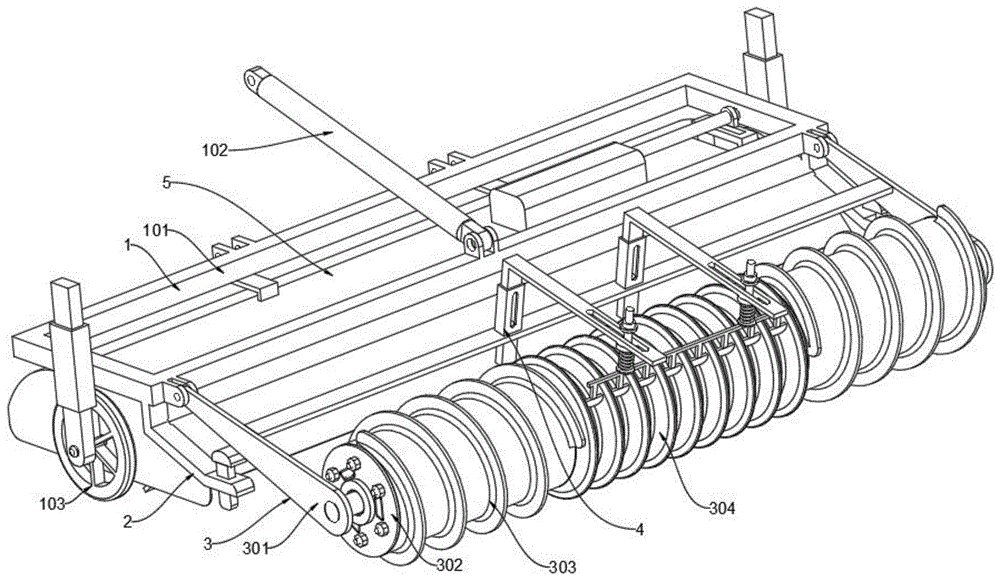 102
5
101
1
103
2
3
301
302
303
4
304