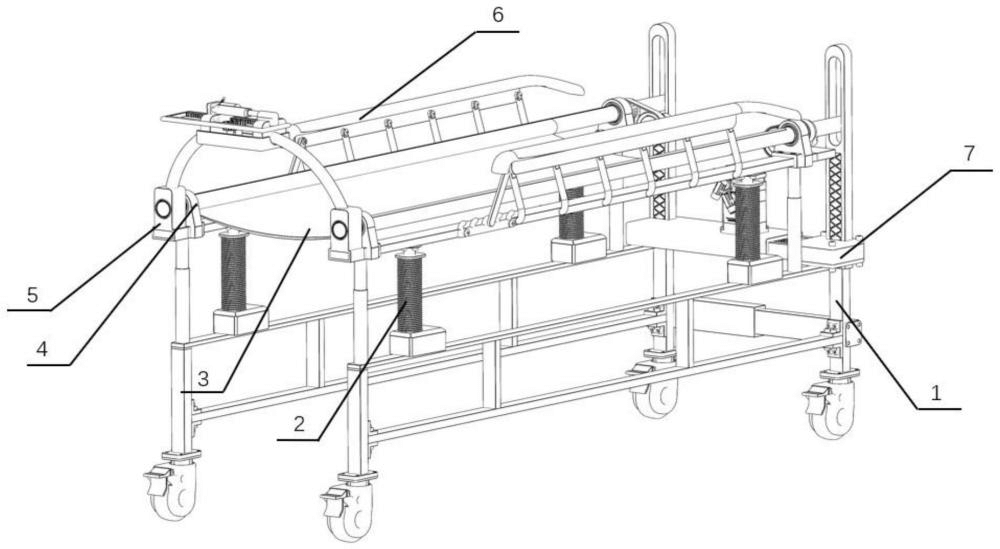 6
7
5
4
3
2
1