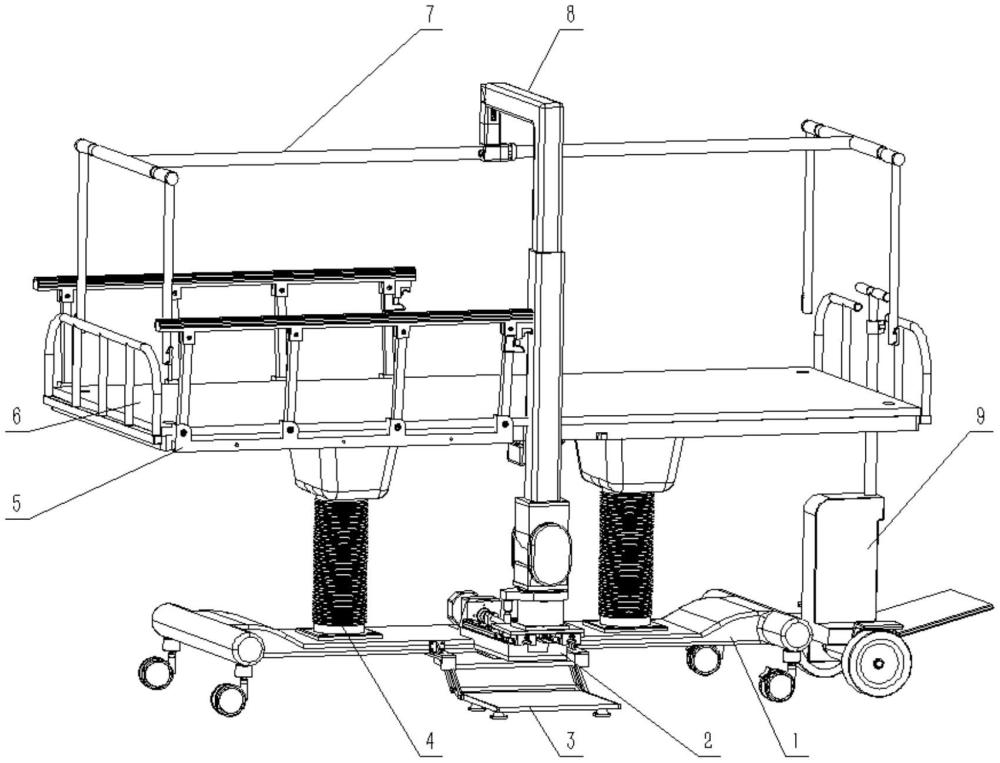 7
8
6
5
9
4
3
2
1