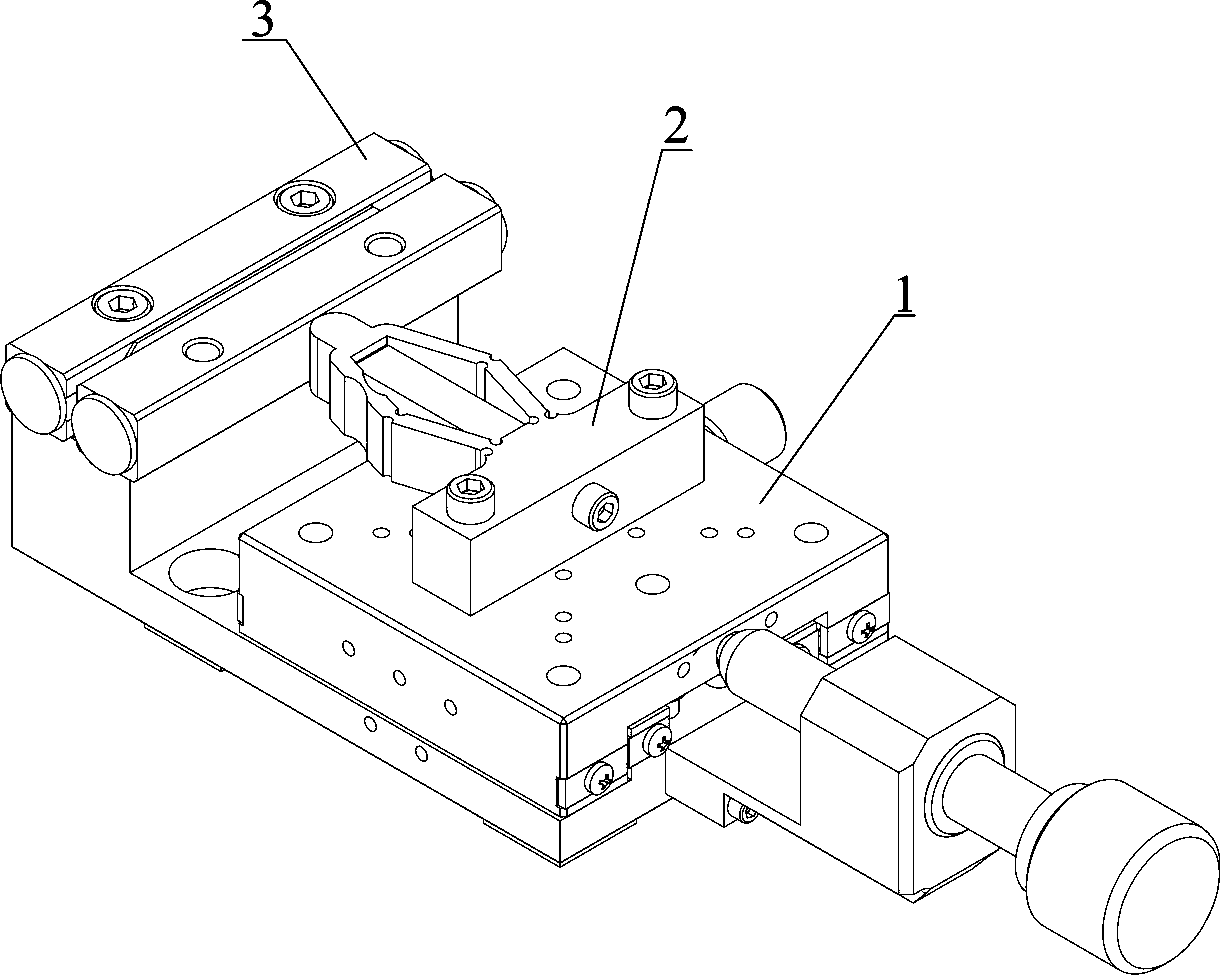 3
2
1