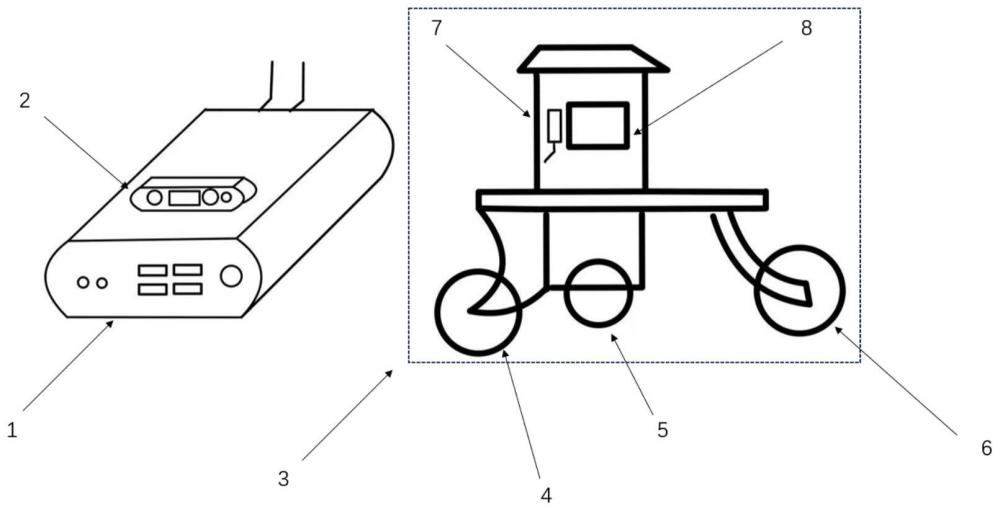 7
8
2
1
3
4
5
6