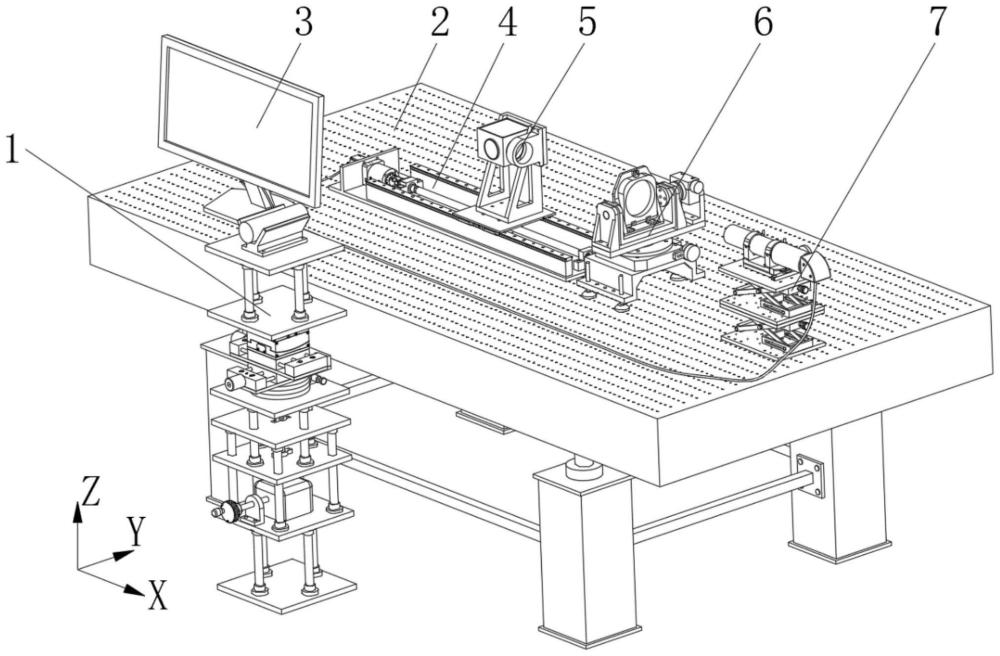 3
2
4
5
6
7
1
Z
Y
X