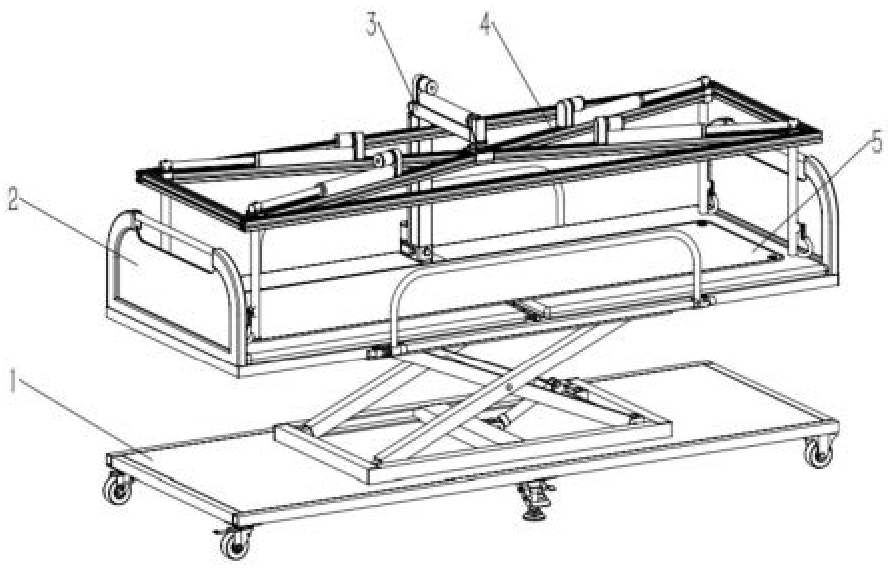 3
4
5
2
1