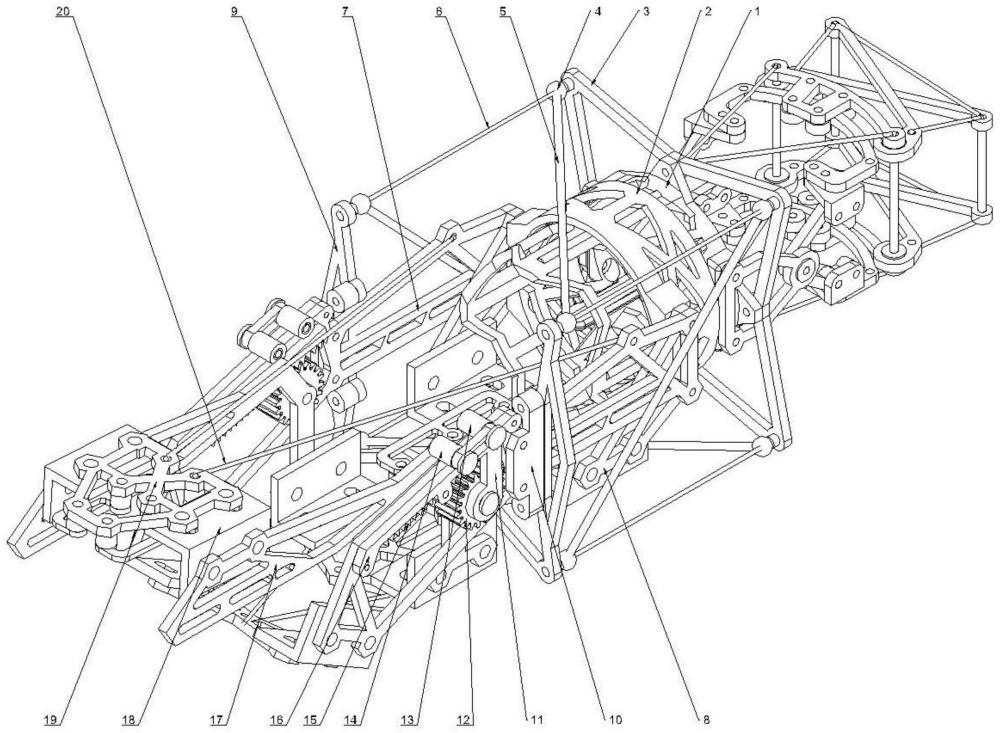 20
9
7
6
5
4
3
2
1
19
18
17
16
15
14
13
12
11
10
8