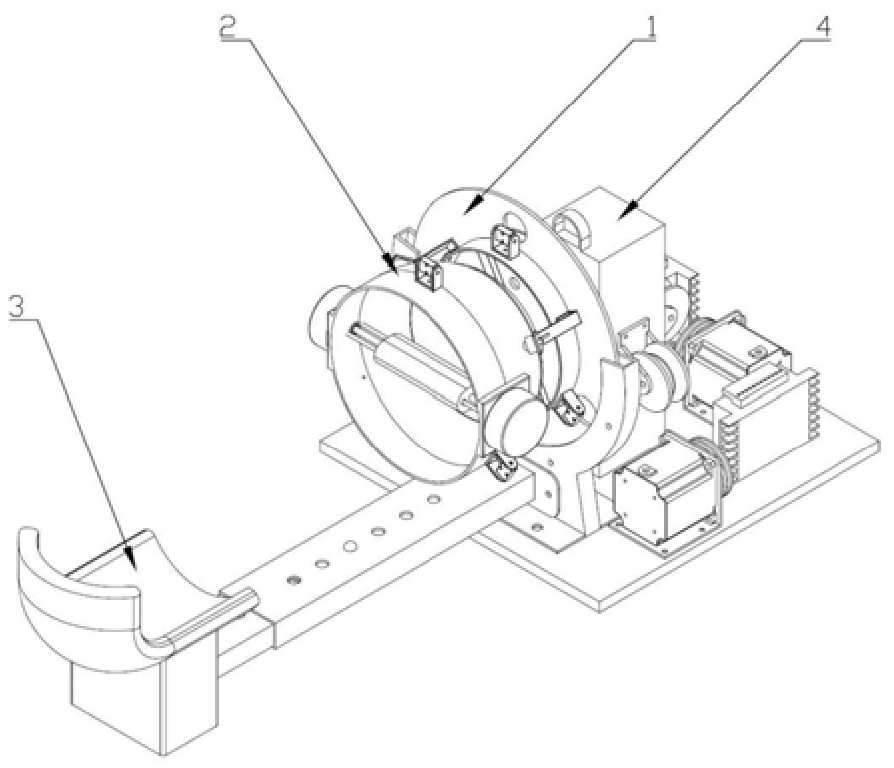 2
1
4
3