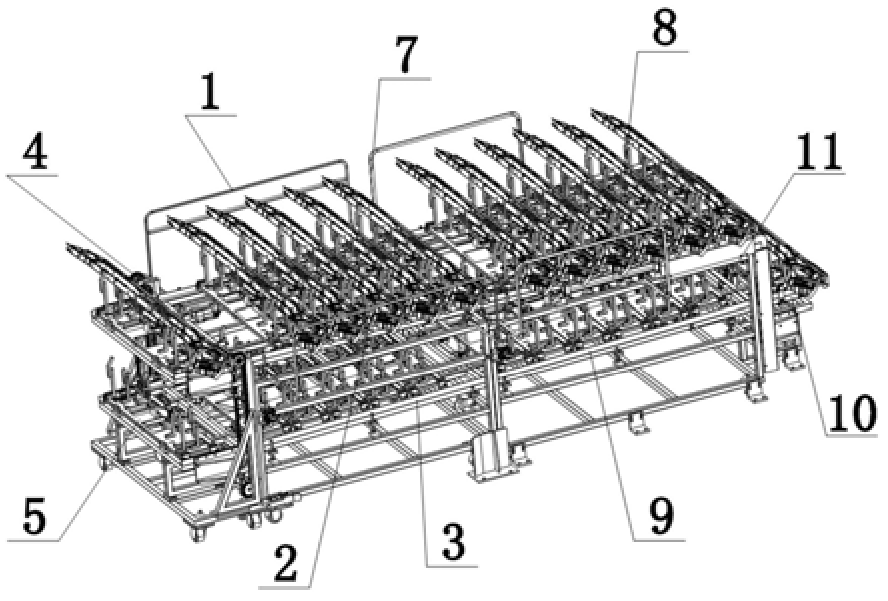 8
7
1
4
11
10
5
2
3
9