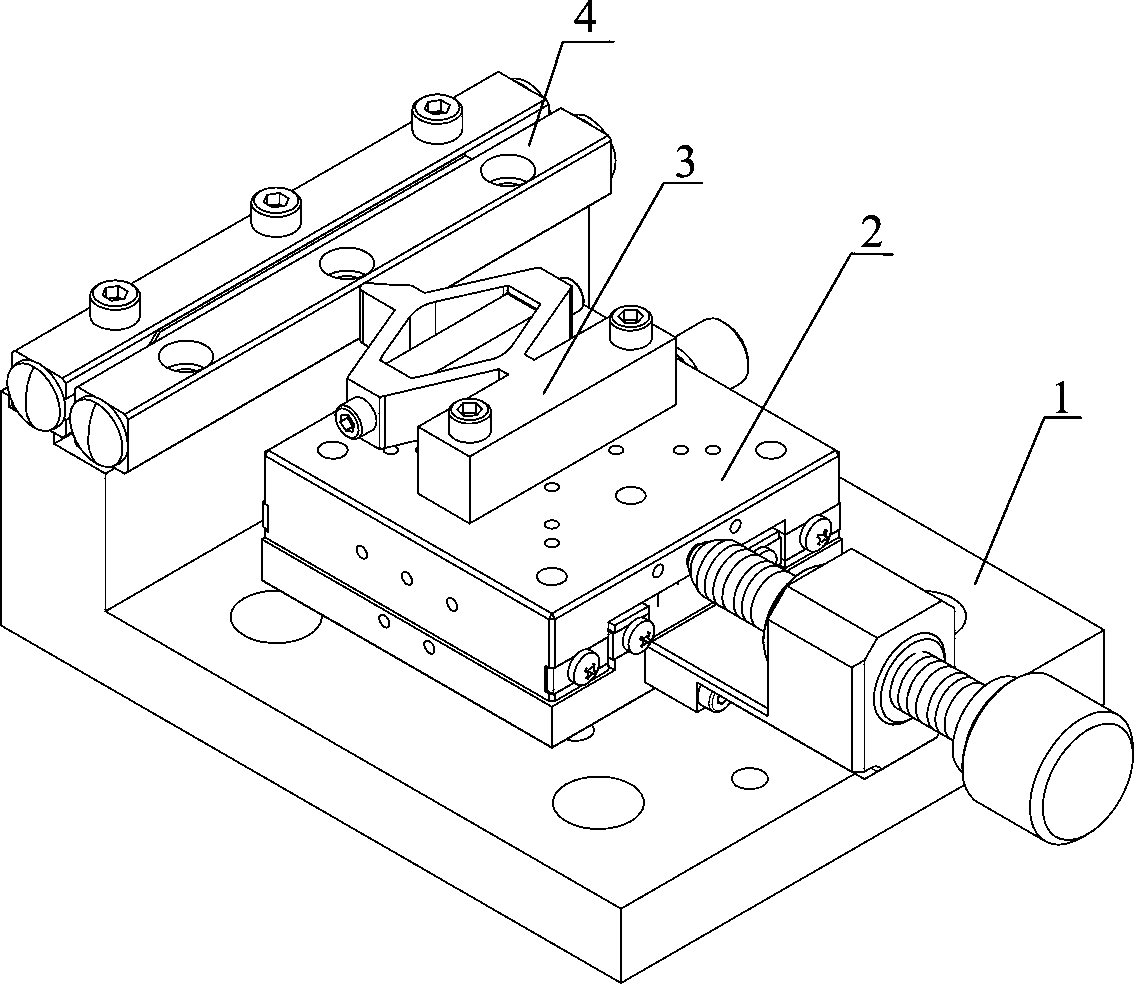 4
3
2
1