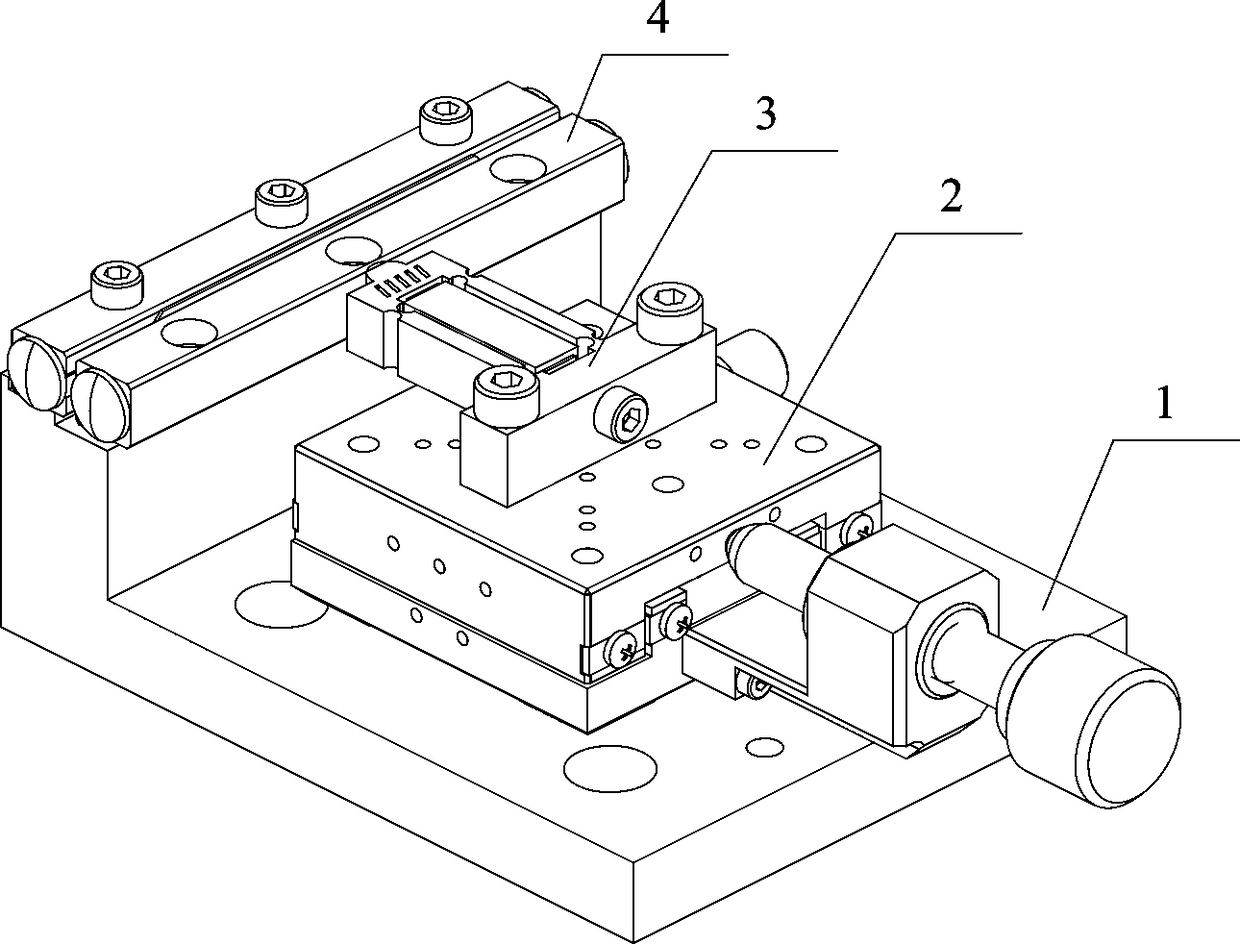 4
3
2
1