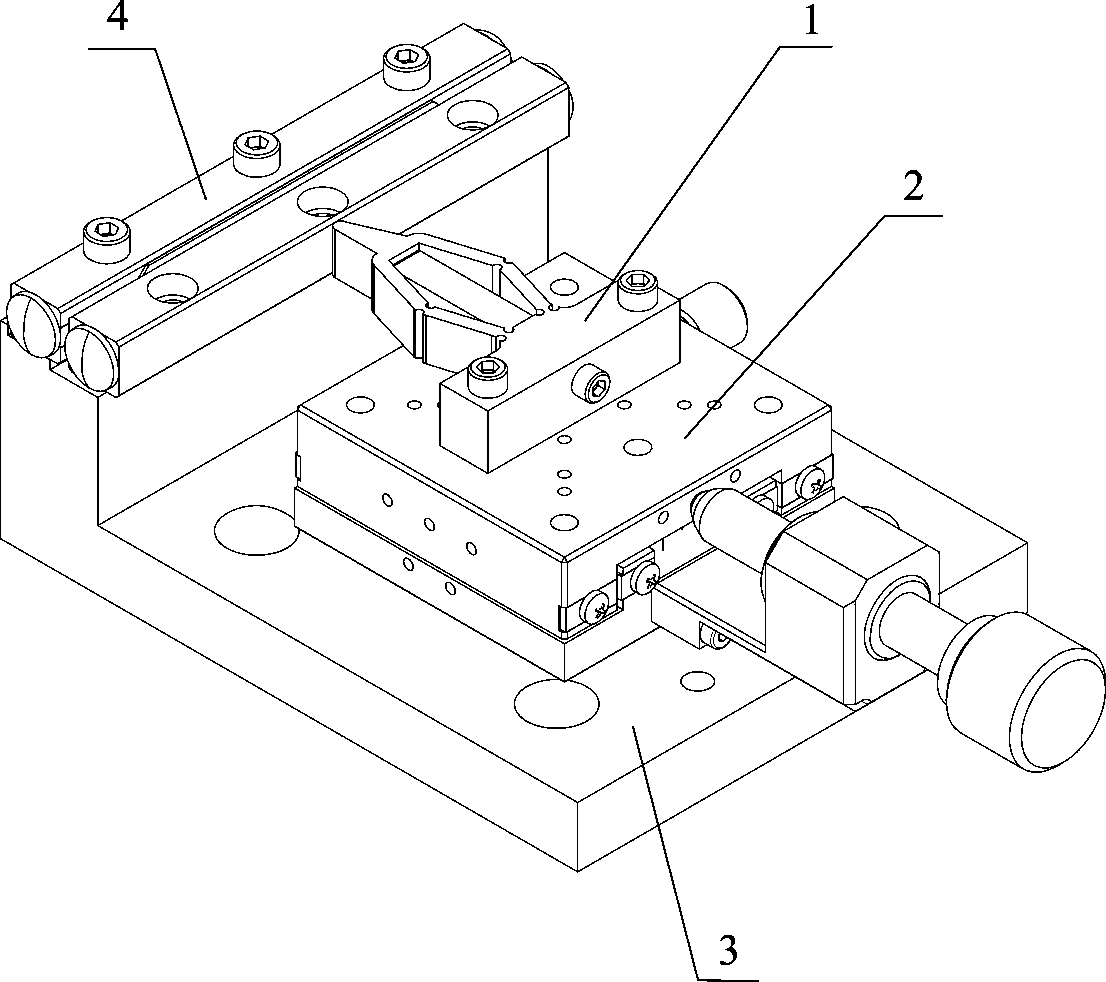 4
1
2
3