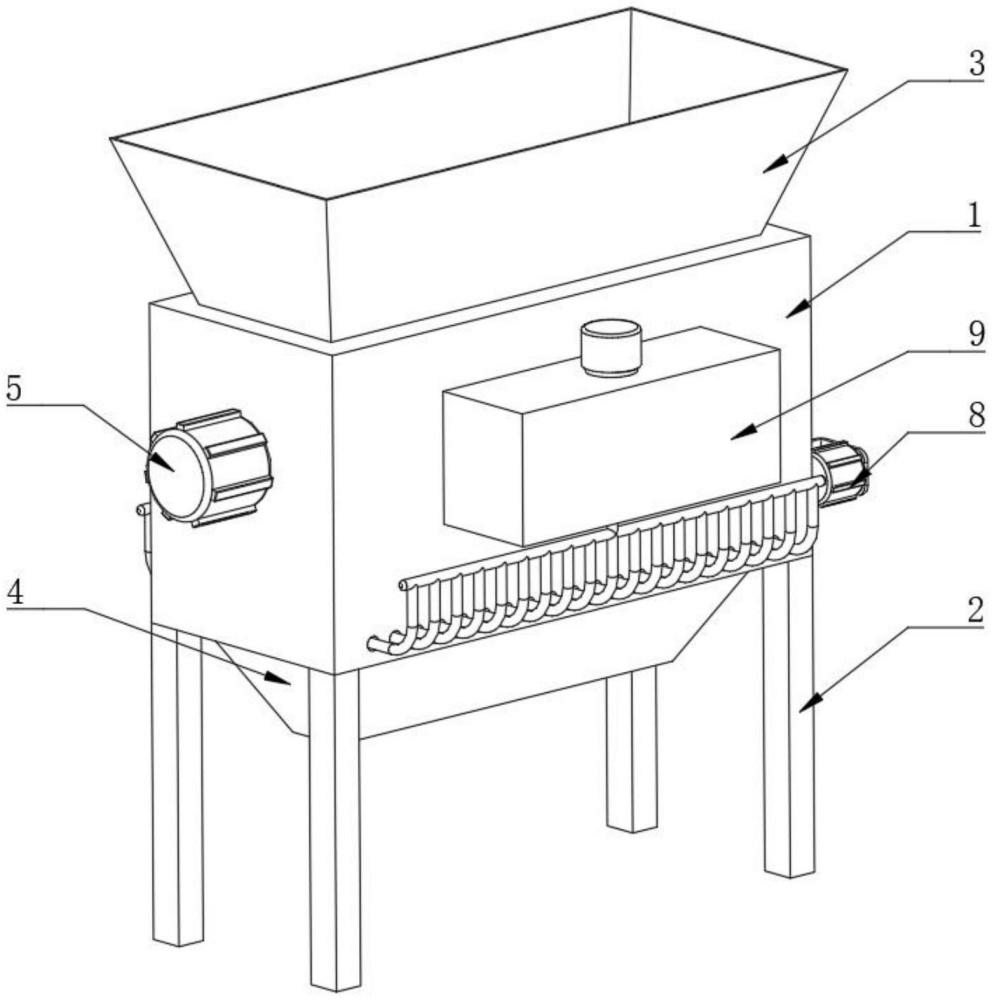 3
1
9
5
8
4
2